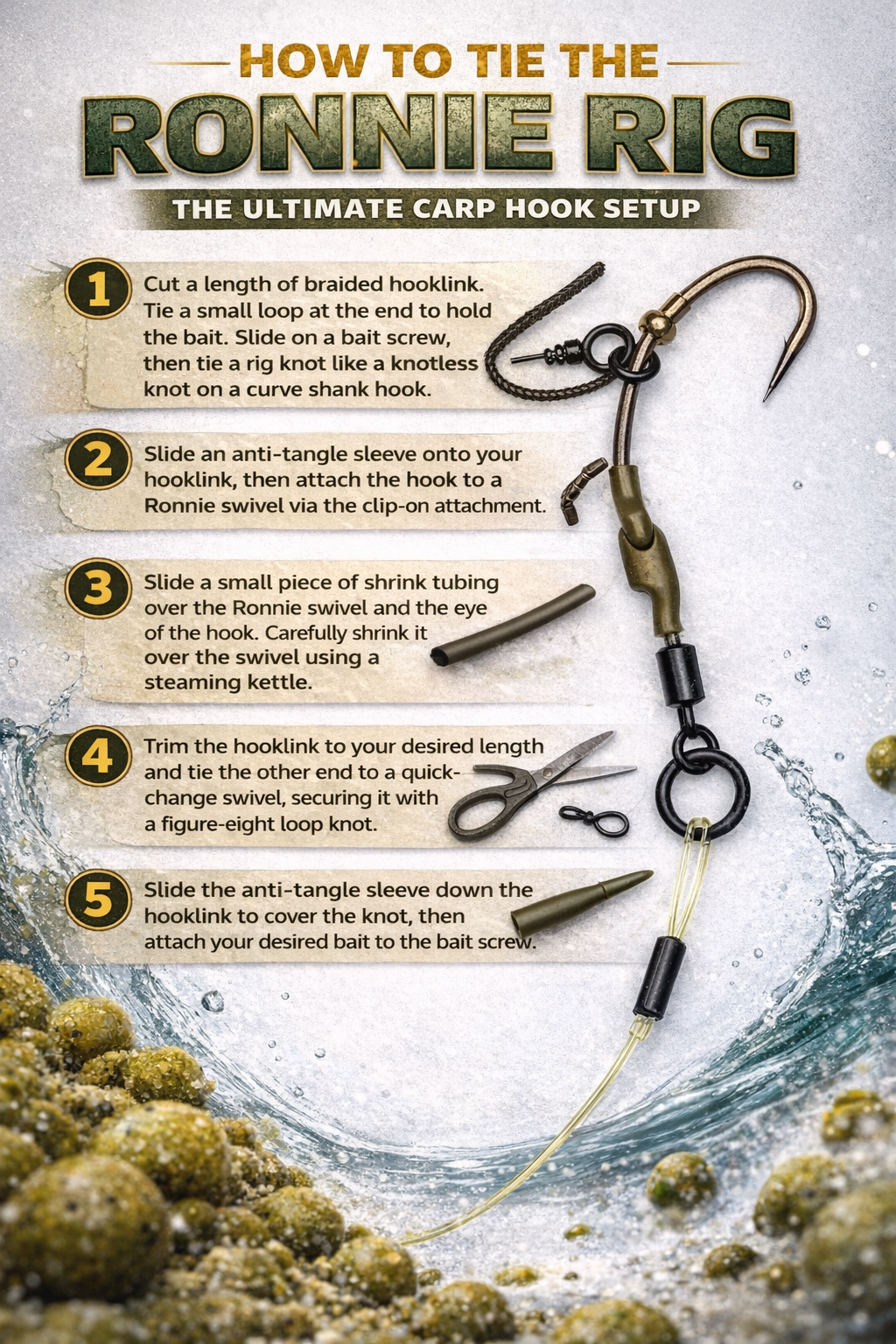 HOW TO TIE THE

RONNIE RIG

THE ULTIMATE CARP HOOK SETUP

1 Cut a length of braided hooklink. Tie a small loop at the end to hold the bait. Slide on a bait screw, then tie a rig knot like a knotless knot on a curve shank hook.

2 Slide an anti-tangle sleeve onto your hooklink, then attach the hook to a Ronnie swivel via the clip-on attachment.

3 Slide a small piece of shrink tubing over the Ronnie swivel and the eye of the hook. Carefully shrink it over the swivel using a steaming kettle.

4 Trim the hooklink to your desired length and tie the other end to a quick-change swivel, securing it with a figure-eight loop knot.

5 Slide the anti-tangle sleeve down the hooklink to cover the knot, then attach your desired bait to the bait screw.